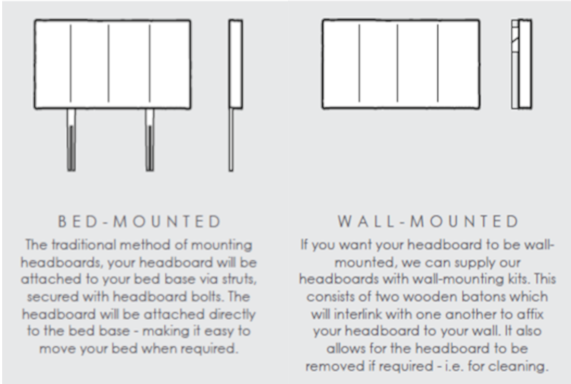 BED-MOUNTED

The traditional method of mounting headboards, your headboard will be attached to your bed base via struts, secured with headboard bolts. The headboard will be attached directly to the bed base - making it easy to move your bed when required.

WALL-MOUNTED

If you want your headboard to be wall-mounted, we can supply our headboards with wall-mounting kits. This consists of two wooden batons which will interlink with one another to affix your headboard to your wall. It also allows for the headboard to be removed if required - i.e. for cleaning.